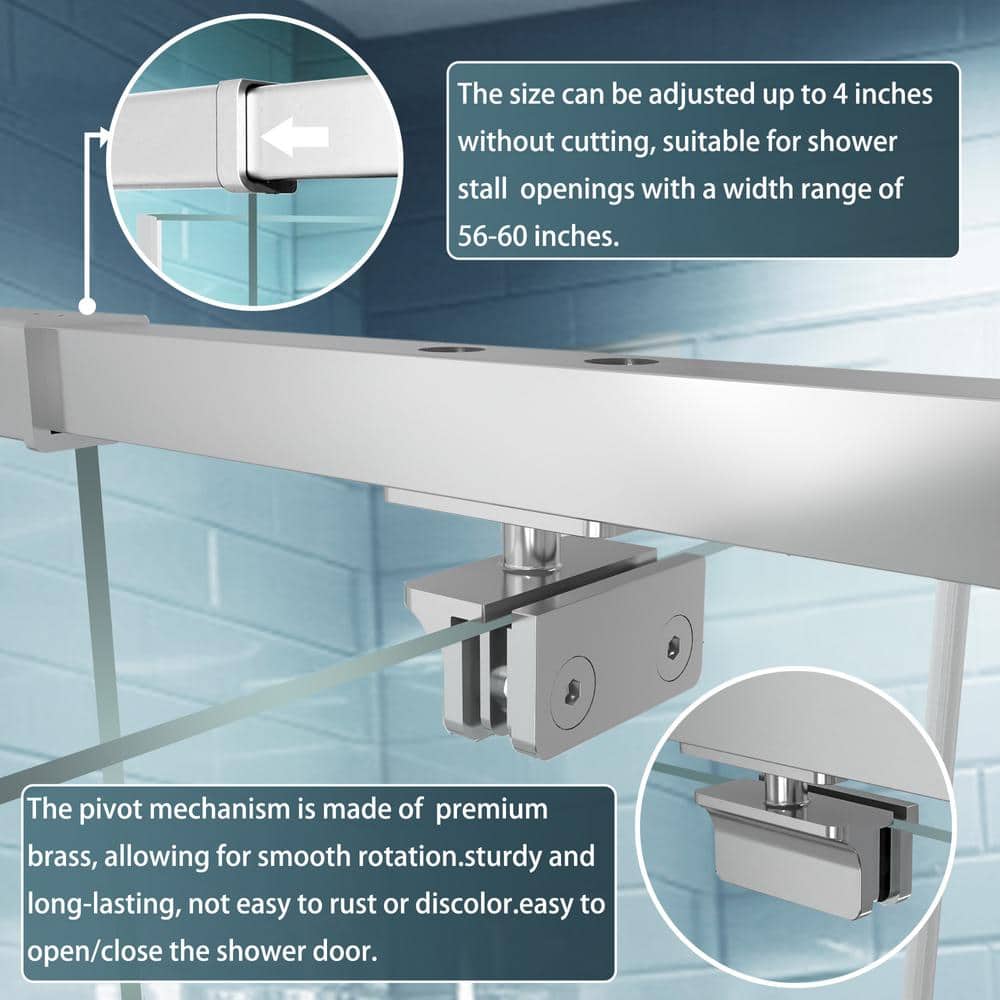 The size can be adjusted up to 4 inches without cutting, suitable for shower stall openings with a width range of 56-60 inches.

The pivot mechanism is made of premium brass, allowing for smooth rotation.sturdy and long-lasting, not easy to rust or discolor.easy to open/close the shower door.