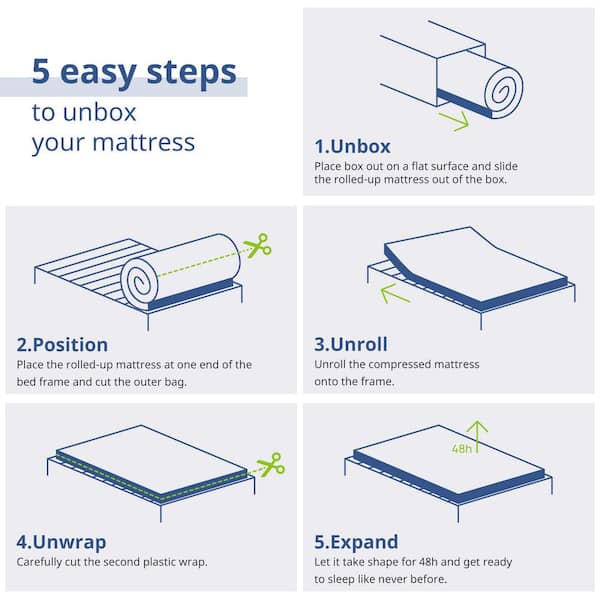 5 easy steps
to unbox
your mattress

1.Unbox
Place box out on a flat surface and slide the rolled-up mattress out of the box.

2.Position
Place the rolled-up mattress at one end of the bed frame and cut the outer bag.

3.Unroll
Unroll the compressed mattress onto the frame.

4.Unwrap
Carefully cut the second plastic wrap.

48h

5.Expand
Let it take shape for 48h and get ready to sleep like never before.