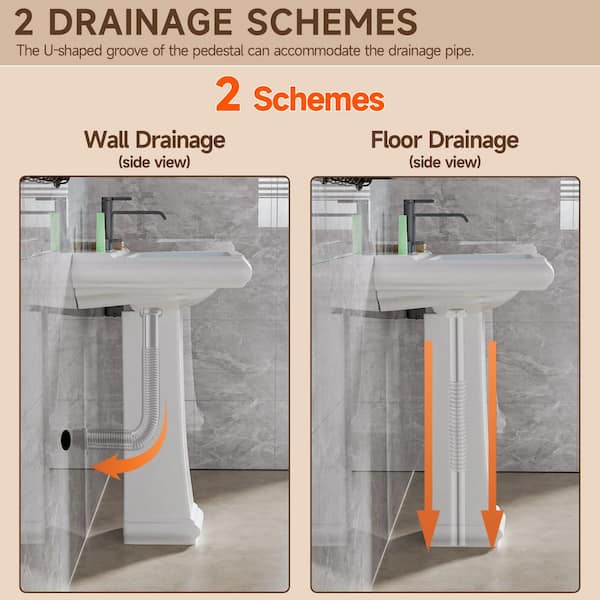 2 DRAINAGE SCHEMES

The U-shaped groove of the pedestal can accommodate the drainage pipe.

2 Schemes

Wall Drainage
(side view)

Floor Drainage
(side view)