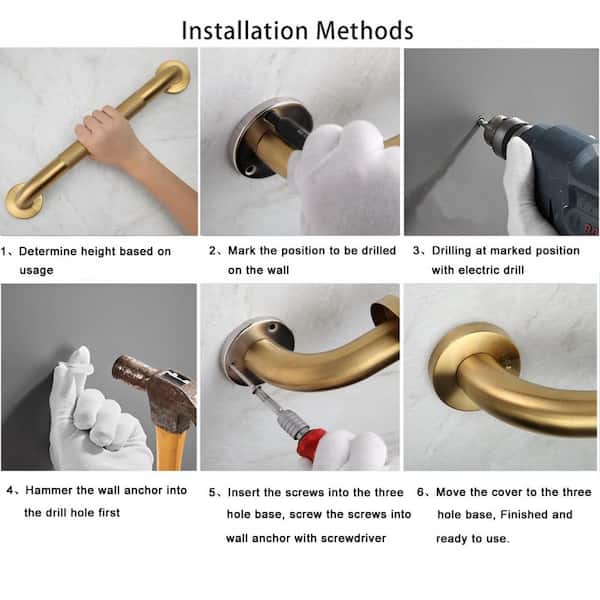 Installation Methods

1、Determine height based on usage

2、Mark the position to be drilled on the wall

3、Drilling at marked position with electric drill

4、Hammer the wall anchor into the drill hole first

5、Insert the screws into the three hole base, screw the screws into wall anchor with screwdriver

6、Move the cover to the three hole base, Finished and ready to use.