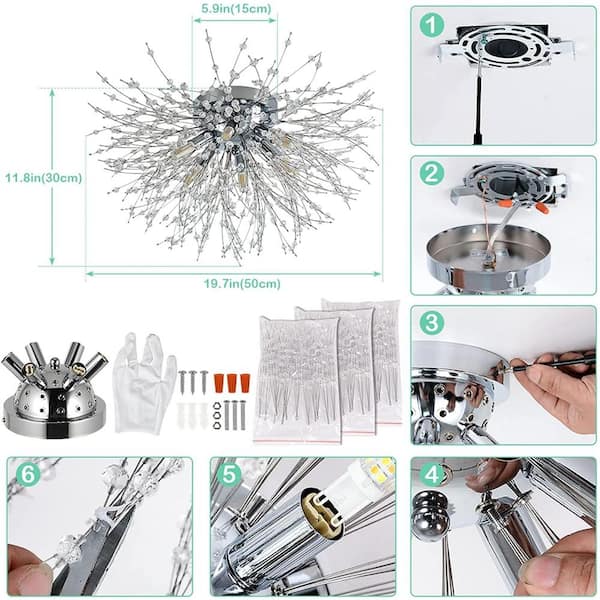 5.9in(15cm)

11.8in(30cm)

19.7in(50cm)

1

2

3

6

5

4