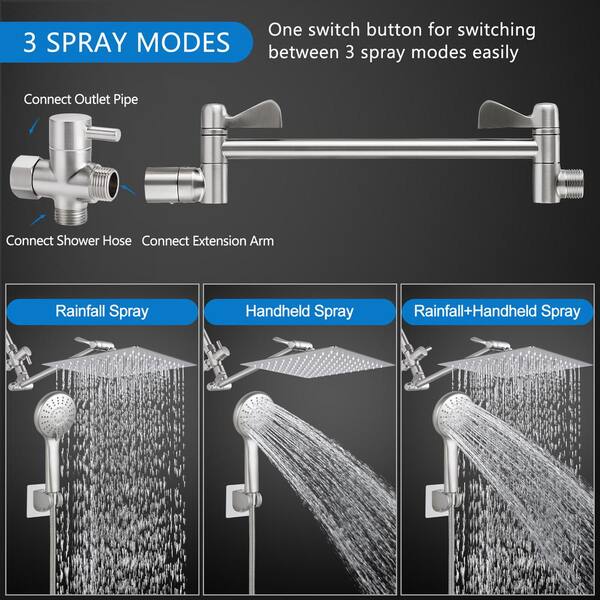 3 SPRAY MODES

One switch button for switching between 3 spray modes easily

Connect Outlet Pipe

Connect Shower Hose

Connect Extension Arm

Rainfall Spray

Handheld Spray

Rainfall+Handheld Spray