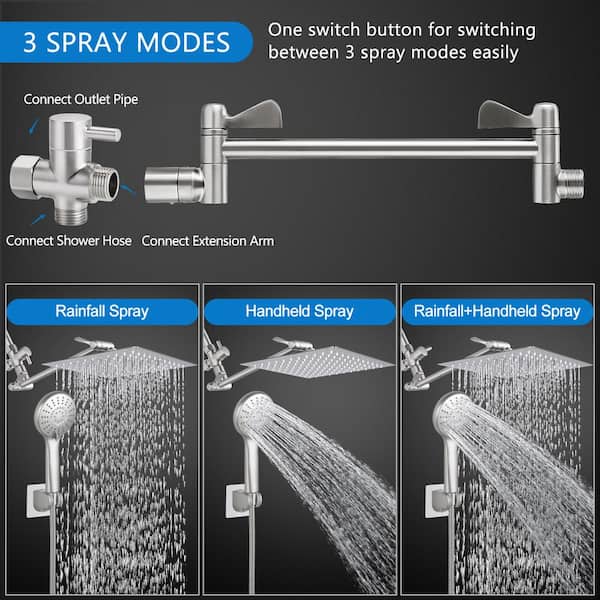 3 SPRAY MODES

One switch button for switching between 3 spray modes easily

Connect Outlet Pipe

Connect Shower Hose

Connect Extension Arm

Rainfall Spray

Handheld Spray

Rainfall+Handheld Spray