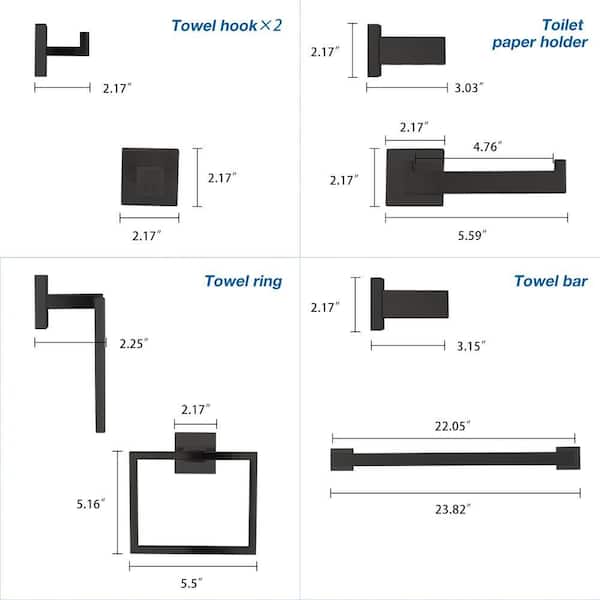 Towel hook×2

2.17″

2.17″

2.17″

Toilet paper holder

2.17″

3.03″

2.17″

4.76″

2.17″

5.59″

Towel ring

2.25″

2.17″

5.16″

5.5″

Towel bar

2.17″

3.15″

22.05″

23.82″