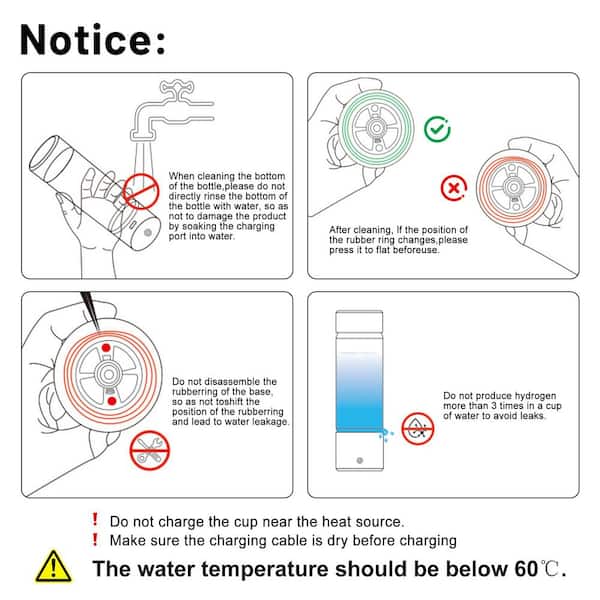 Notice:

When cleaning the bottom of the bottle,please do not directly rinse the bottom of the bottle with water, so as not to damage the product by soaking the charging port into water.

After cleaning, If the position of the rubber ring changes,please press it to flat beforeuse.

Do not disassemble the rubberring of the base, so as not toshift the position of the rubberring and lead to water leakage.

Do not produce hydrogen more than 3 times in a cup of water to avoid leaks.

! Do not charge the cup near the heat source.
! Make sure the charging cable is dry before charging

The water temperature should be below 60℃.