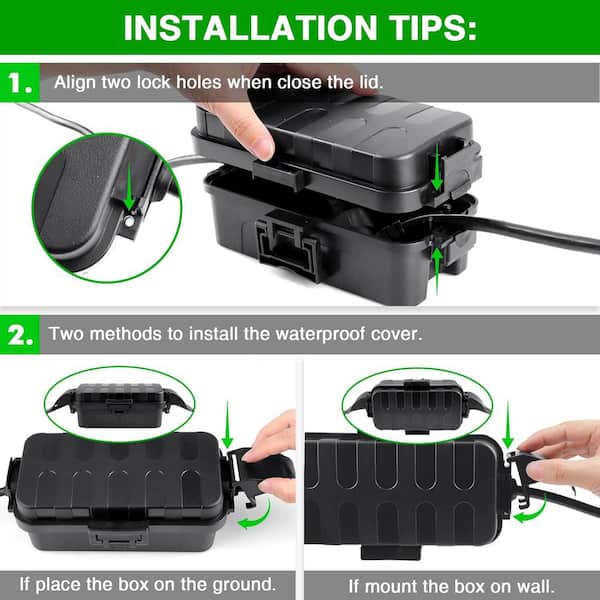 INSTALLATION TIPS:

1. Align two lock holes when close the lid.

2. Two methods to install the waterproof cover.

If place the box on the ground.

If mount the box on wall.