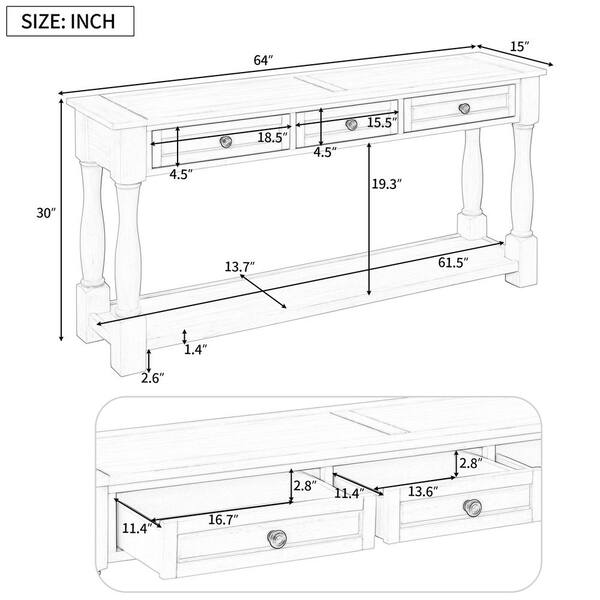 SIZE: INCH

64″

15″

18.5″

15.5″

4.5″

4.5″

30″

19.3″

13.7″

61.5″

1.4″

2.6″

2.8″

2.8″

11.4″

13.6″

11.4″

16.7″