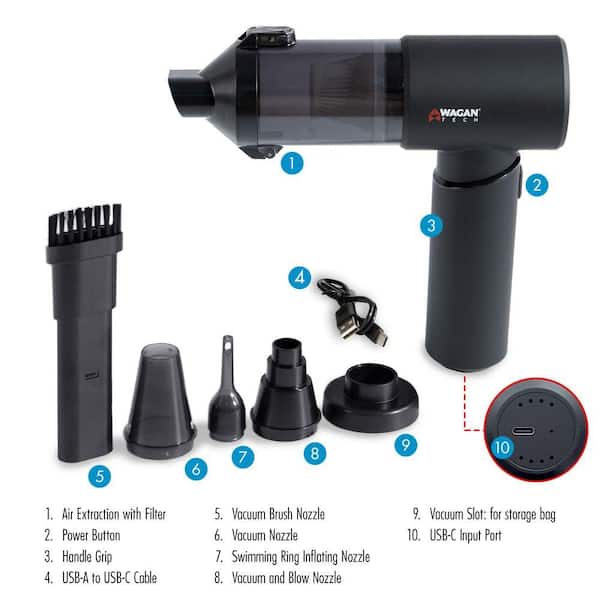 WAGAN TECH

1

2

3

4

5

6

7

8

9

10

1. Air Extraction with Filter
2. Power Button
3. Handle Grip
4. USB-A to USB-C Cable

5. Vacuum Brush Nozzle
6. Vacuum Nozzle
7. Swimming Ring Inflating Nozzle
8. Vacuum and Blow Nozzle

9. Vacuum Slot: for storage bag
10. USB-C Input Port