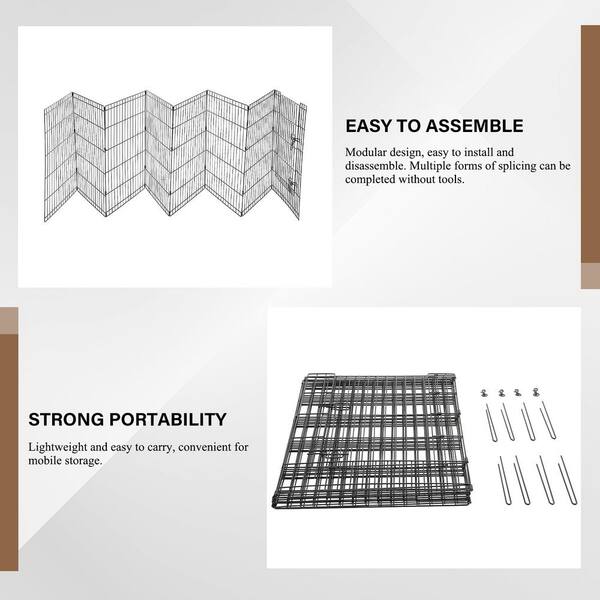 EASY TO ASSEMBLE

Modular design, easy to install and disassemble. Multiple forms of splicing can be completed without tools.

STRONG PORTABILITY

Lightweight and easy to carry, convenient for mobile storage.