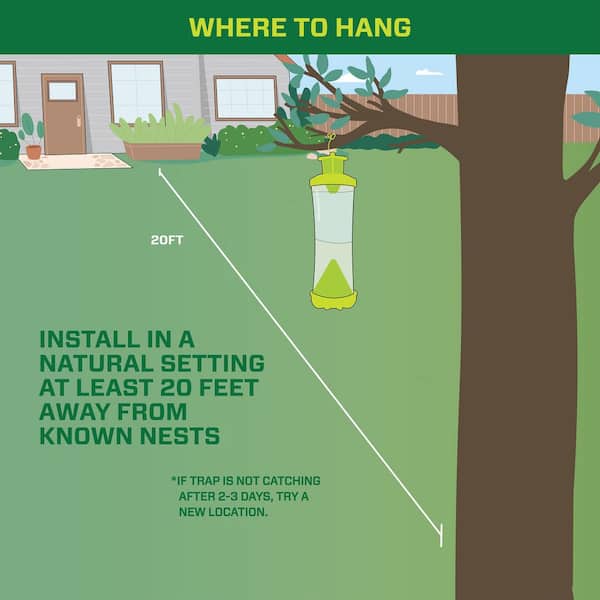 WHERE TO HANG

20FT

INSTALL IN A NATURAL SETTING AT LEAST 20 FEET AWAY FROM KNOWN NESTS

*IF TRAP IS NOT CATCHING AFTER 2-3 DAYS, TRY A NEW LOCATION.