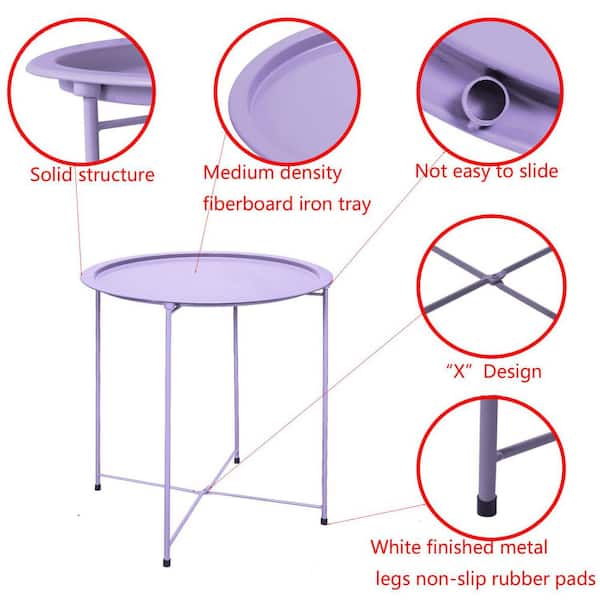 Solid structure

Medium density fiberboard iron tray

Not easy to slide

“X” Design

White finished metal legs non-slip rubber pads