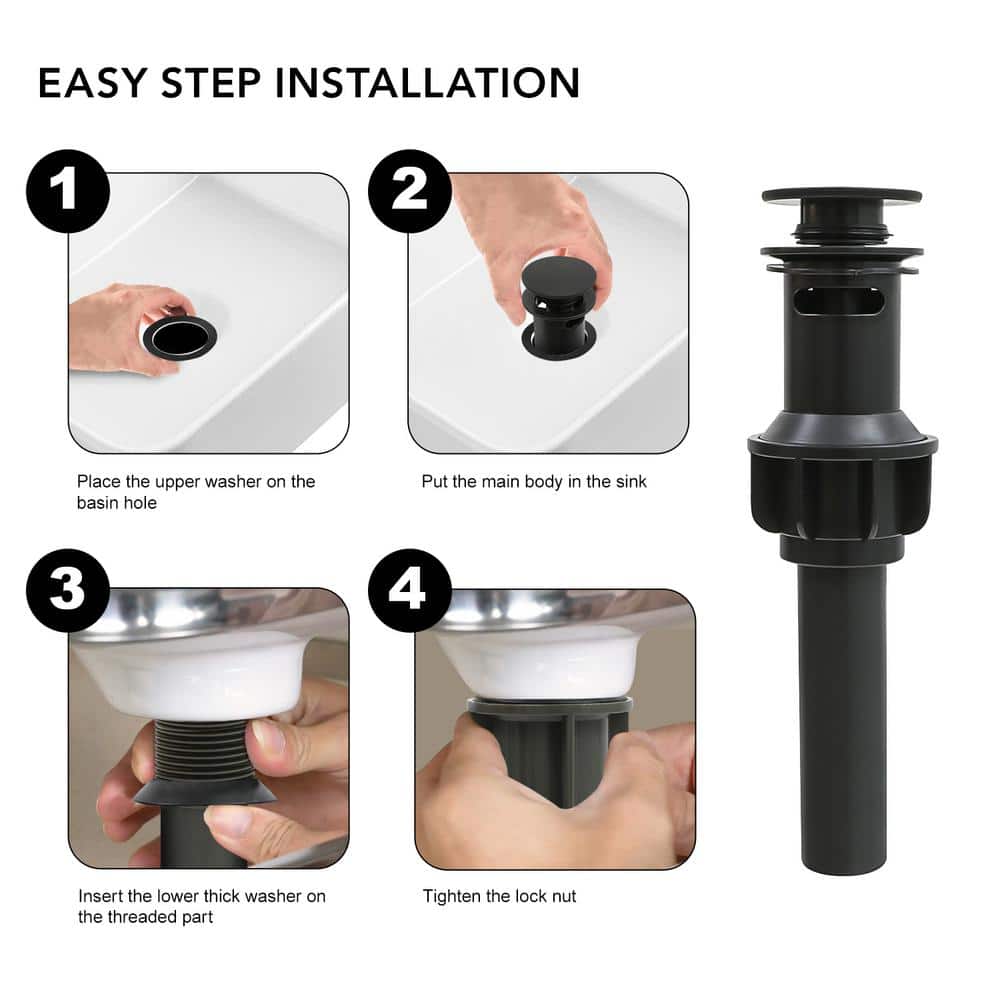 EASY STEP INSTALLATION

1

Place the upper washer on the basin hole

2

Put the main body in the sink

3

Insert the lower thick washer on the threaded part

4

Tighten the lock nut