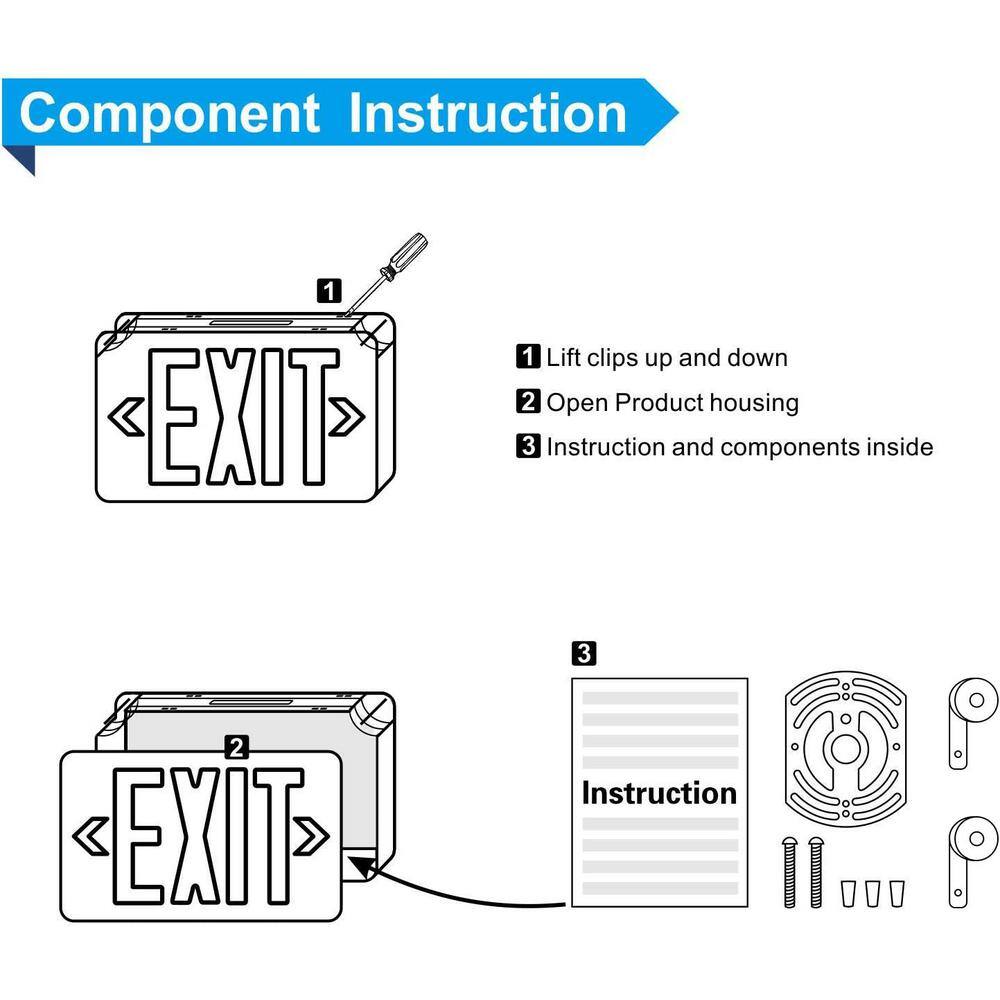 Component Instruction

1

EXIT

1 Lift clips up and down
2 Open Product housing
3 Instruction and components inside

2

EXIT

3

Instruction