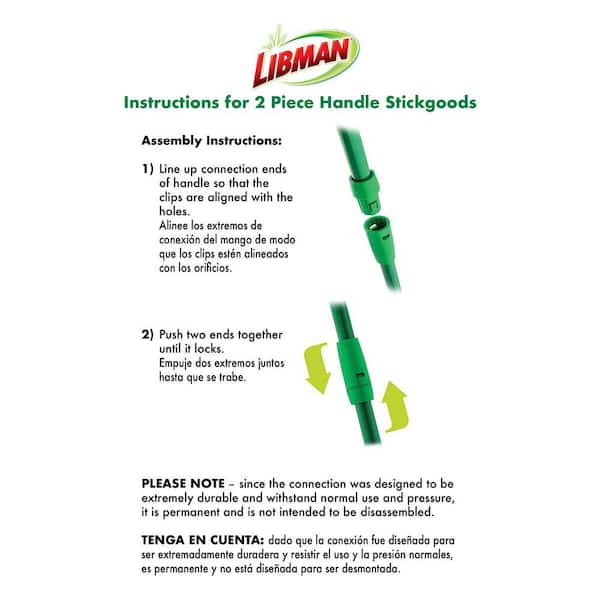 LIBMAN

Instructions for 2 Piece Handle Stickgoods

Assembly Instructions:

1) Line up connection ends of handle so that the clips are aligned with the holes.
Alinee los extremos de conexión del mango de modo que los clips estén alineados con los orificios.

2) Push two ends together until it locks.
Empuje dos extremos juntos hasta que se trabe.

PLEASE NOTE – since the connection was designed to be extremely durable and withstand normal use and pressure, it is permanent and is not intended to be disassembled.

TENGA EN CUENTA: dado que la conexión fue diseñada para ser extremadamente duradera y resistir el uso y la presión normales, es permanente y no está diseñada para ser desmontada.