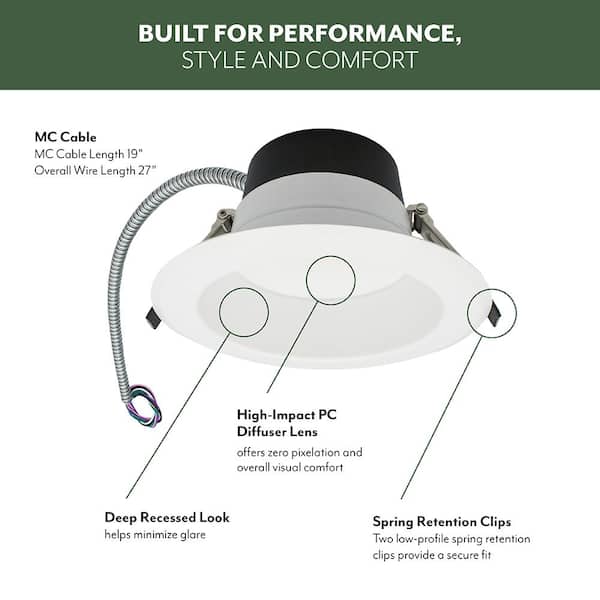 BUILT FOR PERFORMANCE,
STYLE AND COMFORT

MC Cable
MC Cable Length 19"
Overall Wire Length 27"

High-Impact PC Diffuser Lens
offers zero pixelation and overall visual comfort

Deep Recessed Look
helps minimize glare

Spring Retention Clips
Two low-profile spring retention clips provide a secure fit