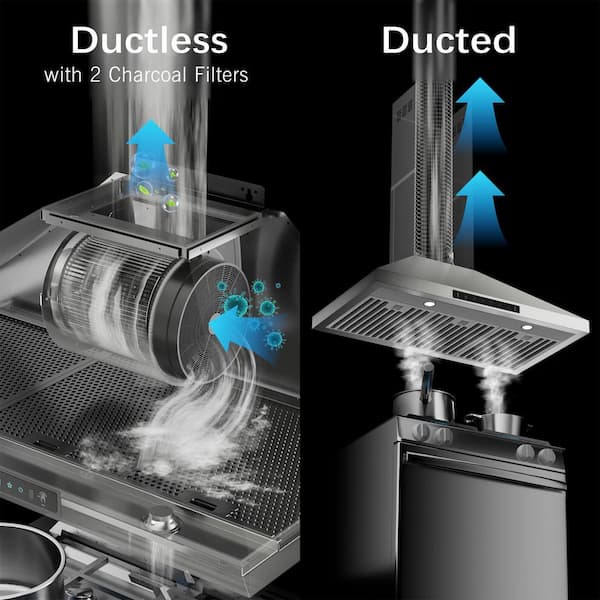 Ductless
with 2 Charcoal Filters

Ducted