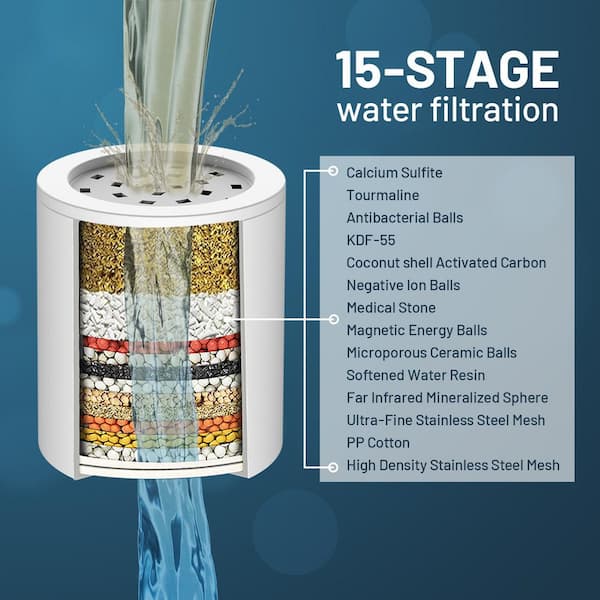 15-STAGE
water filtration

Calcium Sulfite
Tourmaline
Antibacterial Balls
KDF-55
Coconut shell Activated Carbon
Negative Ion Balls
Medical Stone
Magnetic Energy Balls
Microporous Ceramic Balls
Softened Water Resin
Far Infrared Mineralized Sphere
Ultra-Fine Stainless Steel Mesh
PP Cotton
High Density Stainless Steel Mesh