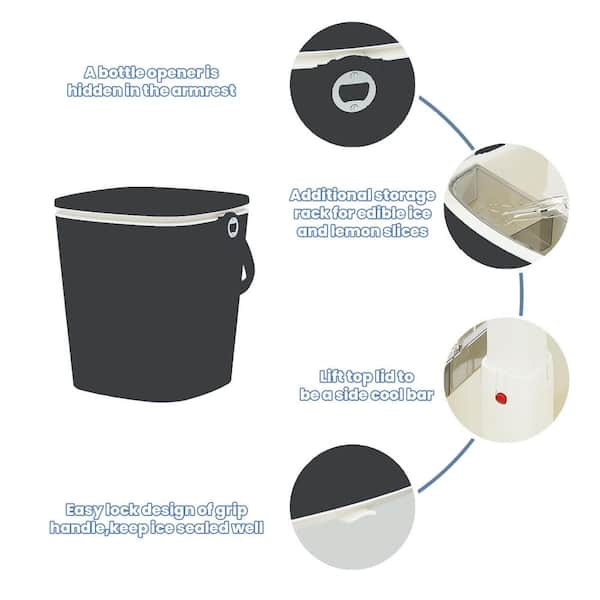 A bottle opener is hidden in the armrest

Additional storage rack for edible ice and lemon slices

Lift top lid to be a side cool bar

Easy lock design of grip handle,keep ice sealed well