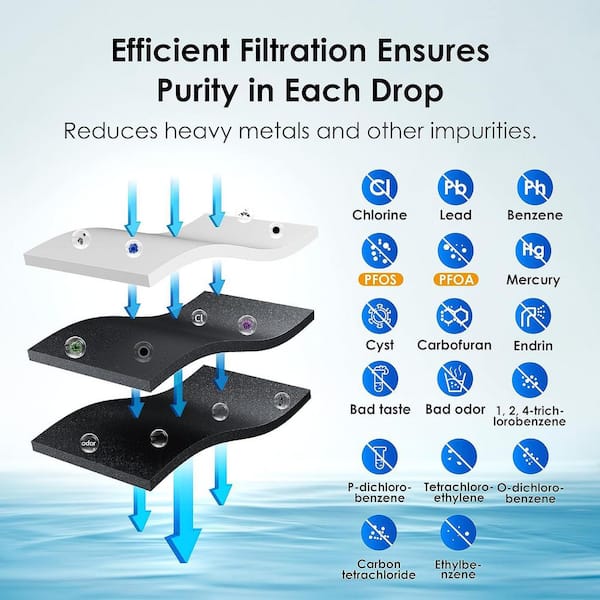 Efficient Filtration Ensures Purity in Each Drop

Reduces heavy metals and other impurities.

Cl
odor

Cl
Chlorine

Pb
Lead

Ph
Benzene

PFOS

PFOA

Hg
Mercury

Cyst

Carbofuran

Endrin

Bad taste

Bad odor

1, 2, 4-trichlorobenzene

P-dichlorobenzene

Tetrachloroethylene

O-dichlorobenzene

Carbon tetrachloride

Ethylbenzene