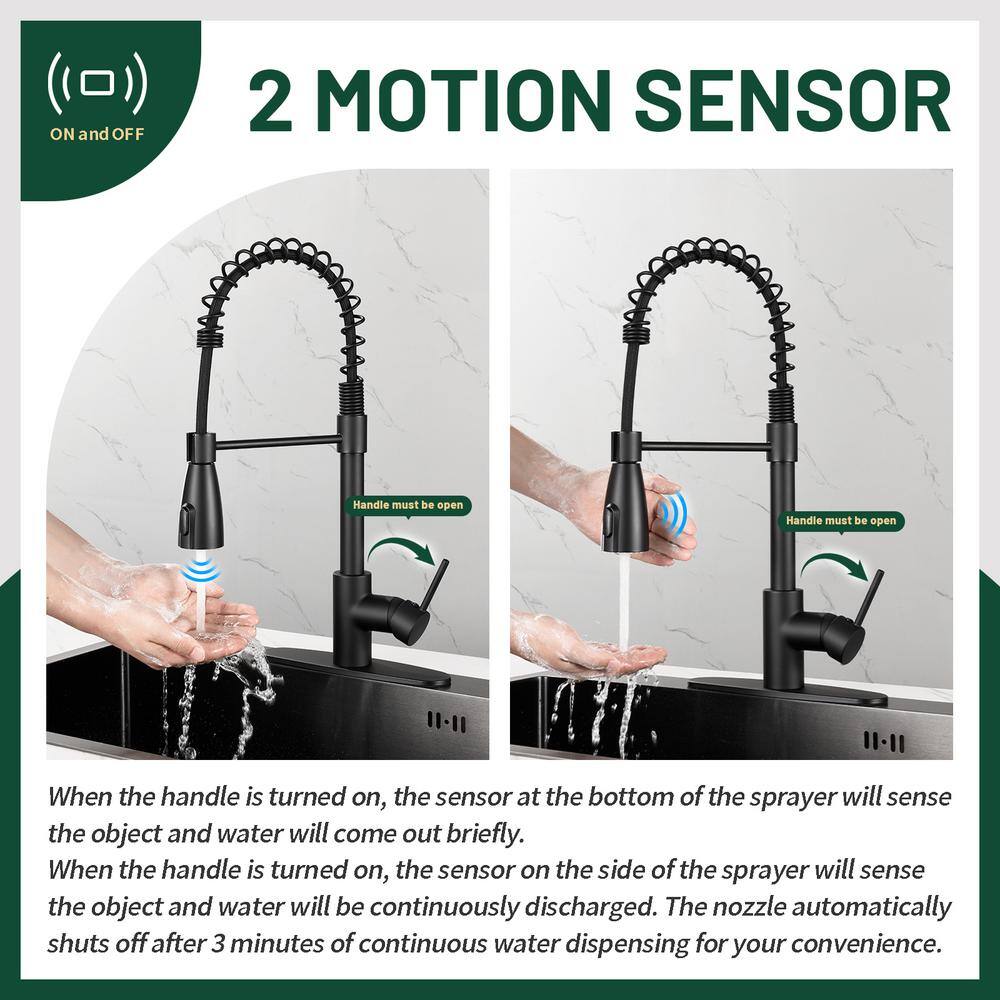 ON and OFF

2 MOTION SENSOR

Handle must be open

Handle must be open

When the handle is turned on, the sensor at the bottom of the sprayer will sense the object and water will come out briefly.
When the handle is turned on, the sensor on the side of the sprayer will sense the object and water will be continuously discharged. The nozzle automatically shuts off after 3 minutes of continuous water dispensing for your convenience.