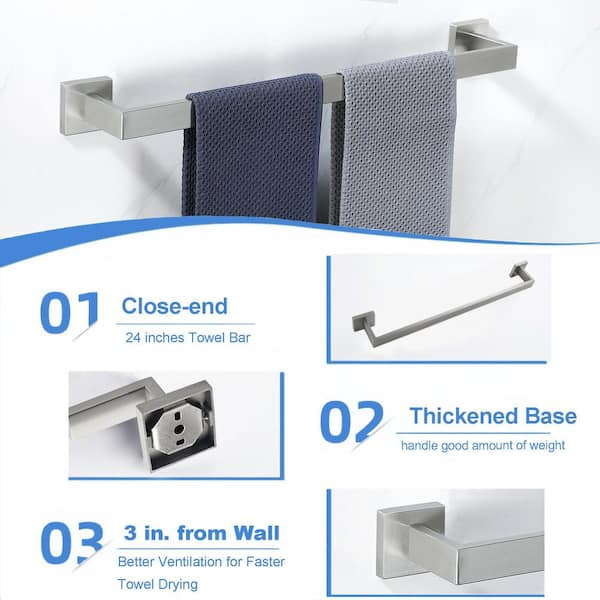 01 Close-end

24 inches Towel Bar

02 Thickened Base

handle good amount of weight

03 3 in. from Wall

Better Ventilation for Faster Towel Drying