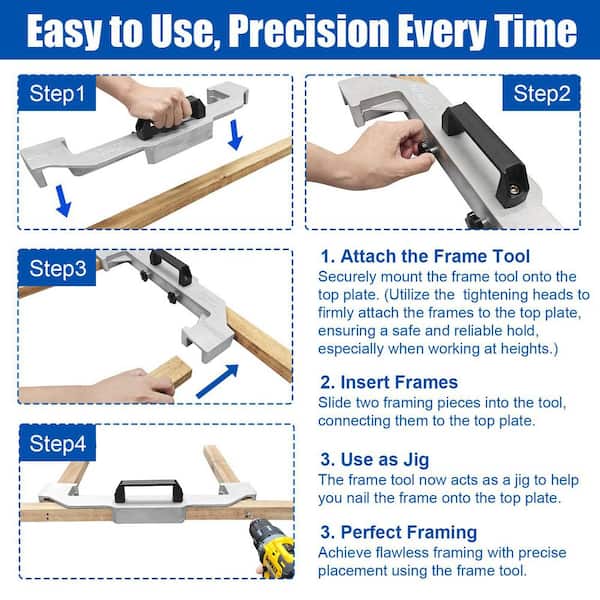 Easy to Use, Precision Every Time

Step1

Step2

Step3

Step4

1. Attach the Frame Tool
Securely mount the frame tool onto the top plate. (Utilize the tightening heads to firmly attach the frames to the top plate, ensuring a safe and reliable hold, especially when working at heights.)

2. Insert Frames
Slide two framing pieces into the tool, connecting them to the top plate.

3. Use as Jig
The frame tool now acts as a jig to help you nail the frame onto the top plate.

3. Perfect Framing
Achieve flawless framing with precise placement using the frame tool.