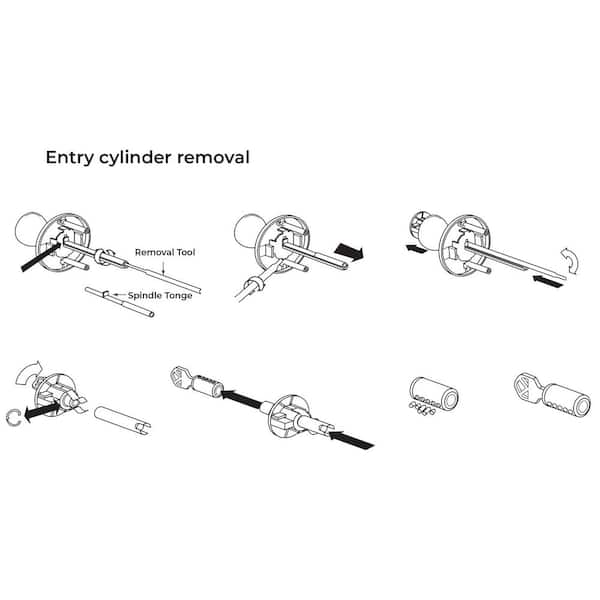 Entry cylinder removal

Removal Tool

Spindle Tonge