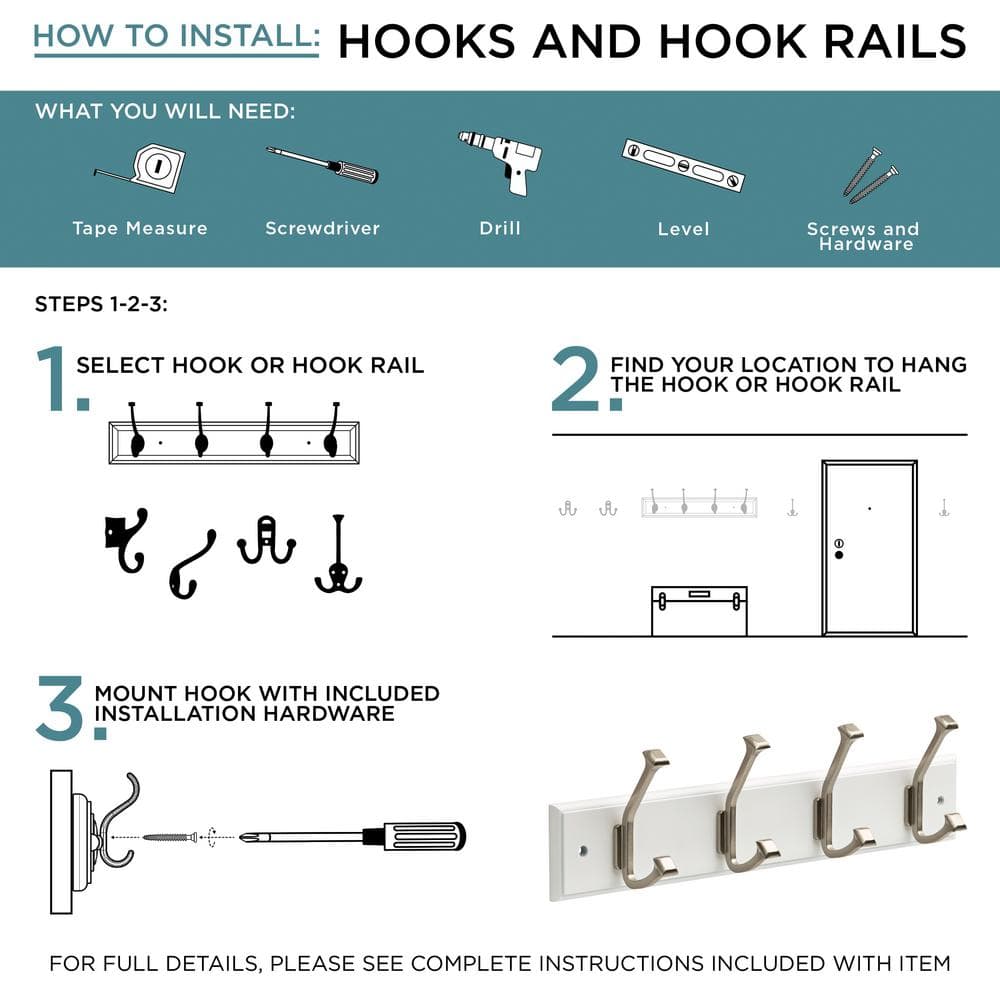 HOW TO INSTALL: HOOKS AND HOOK RAILS

WHAT YOU WILL NEED:

Tape Measure

Screwdriver

Drill

Level

Screws and Hardware

STEPS 1-2-3:

1. SELECT HOOK OR HOOK RAIL

2. FIND YOUR LOCATION TO HANG THE HOOK OR HOOK RAIL

3. MOUNT HOOK WITH INCLUDED INSTALLATION HARDWARE

FOR FULL DETAILS, PLEASE SEE COMPLETE INSTRUCTIONS INCLUDED WITH ITEM