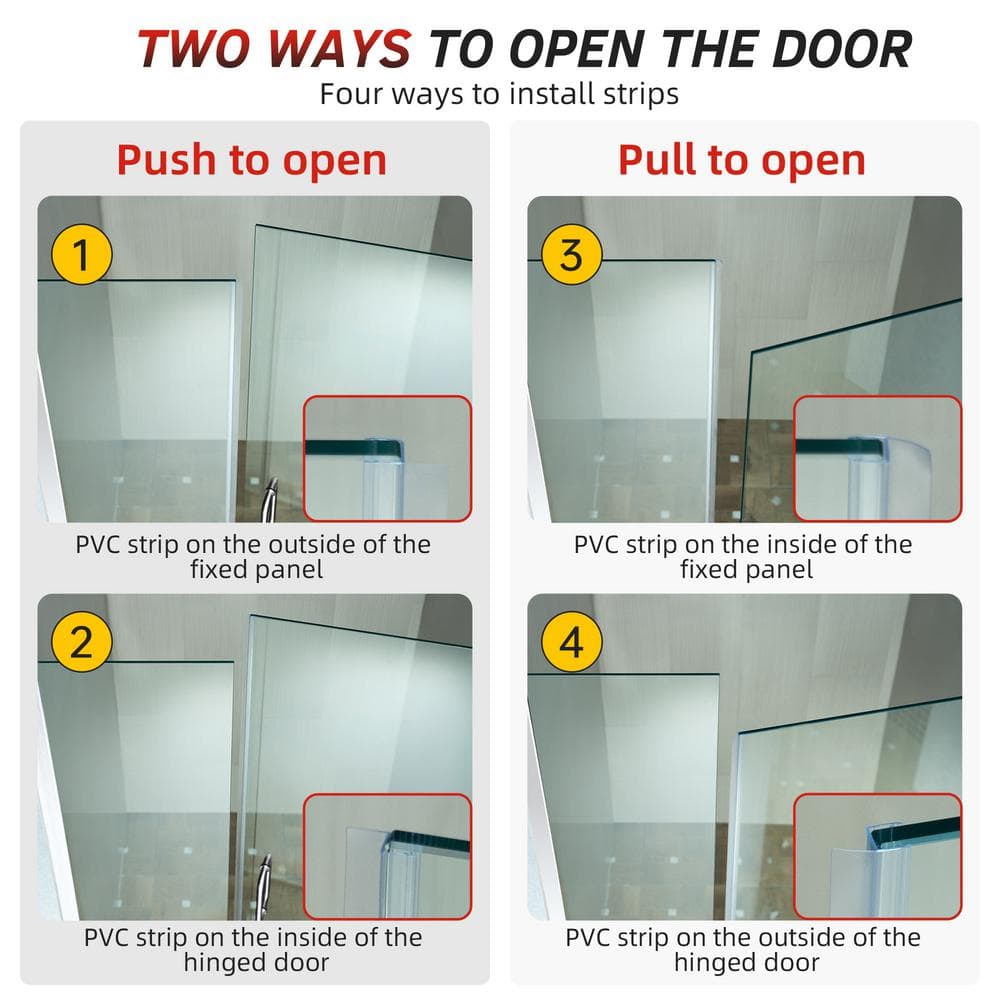 TWO WAYS TO OPEN THE DOOR
Four ways to install strips

Push to open

1

PVC strip on the outside of the fixed panel

2

PVC strip on the inside of the hinged door

Pull to open

3

PVC strip on the inside of the fixed panel

4

PVC strip on the outside of the hinged door