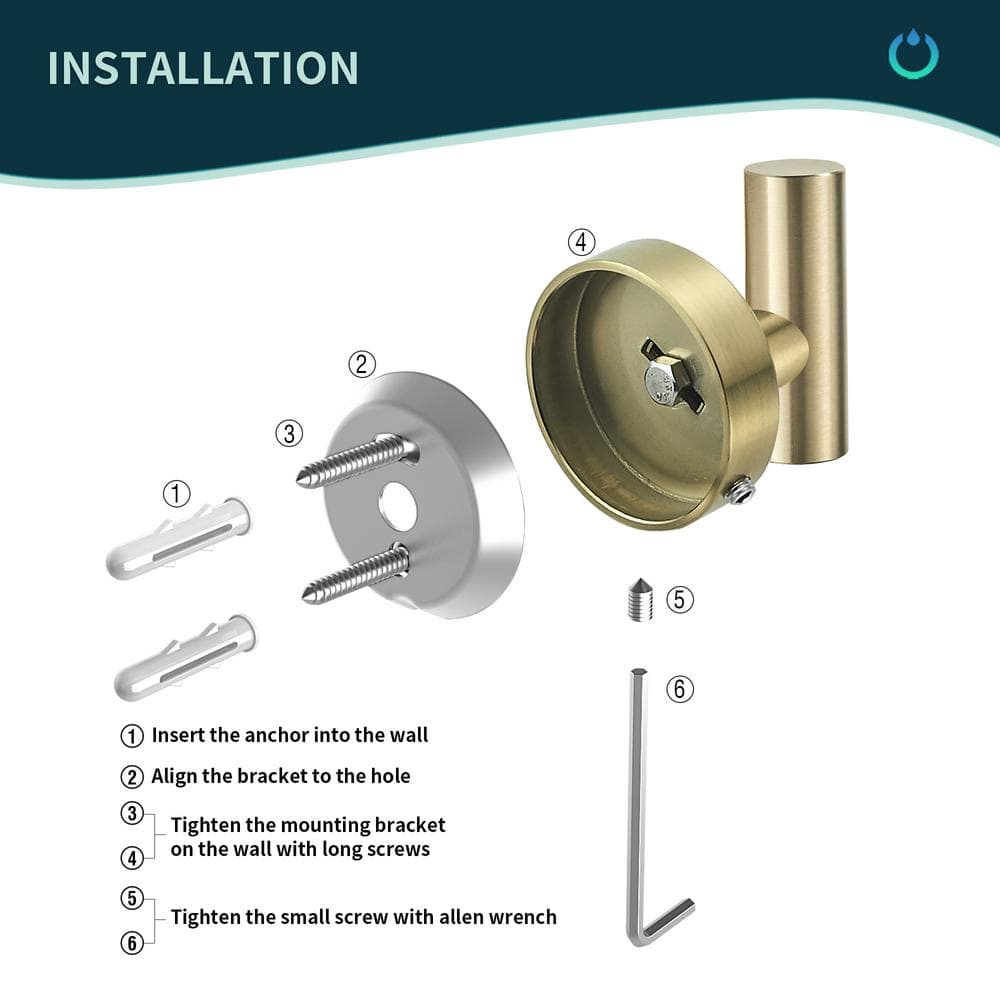 INSTALLATION

④

②

③

①

⑤

⑥

① Insert the anchor into the wall

② Align the bracket to the hole

③
④ Tighten the mounting bracket on the wall with long screws

⑤
⑥ Tighten the small screw with allen wrench