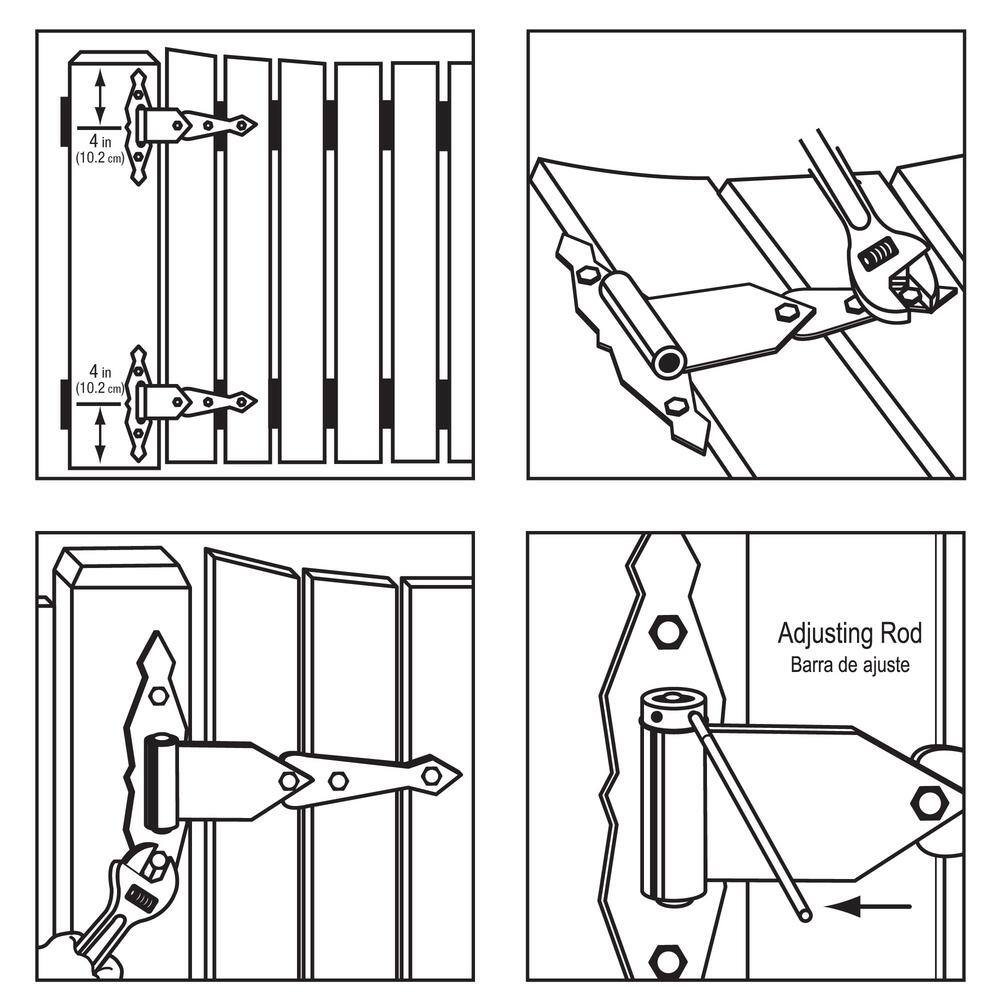 4 in
(10.2 cm)

4 in
(10.2 cm)

Adjusting Rod
Barra de ajuste