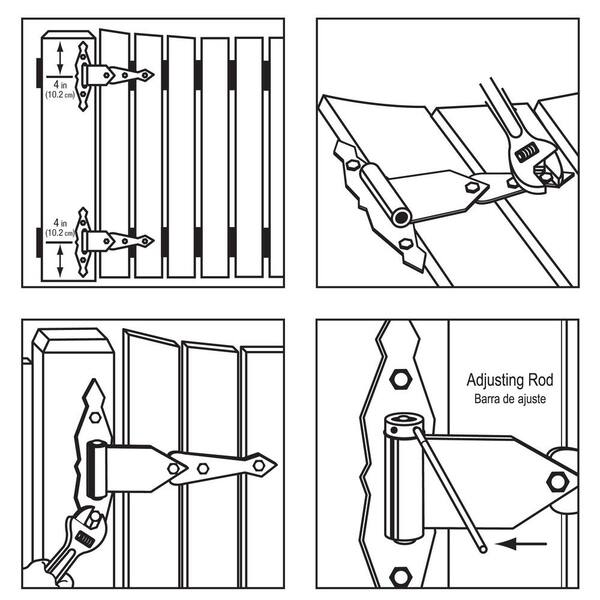 4 in
(10.2 cm)

4 in
(10.2 cm)

Adjusting Rod
Barra de ajuste