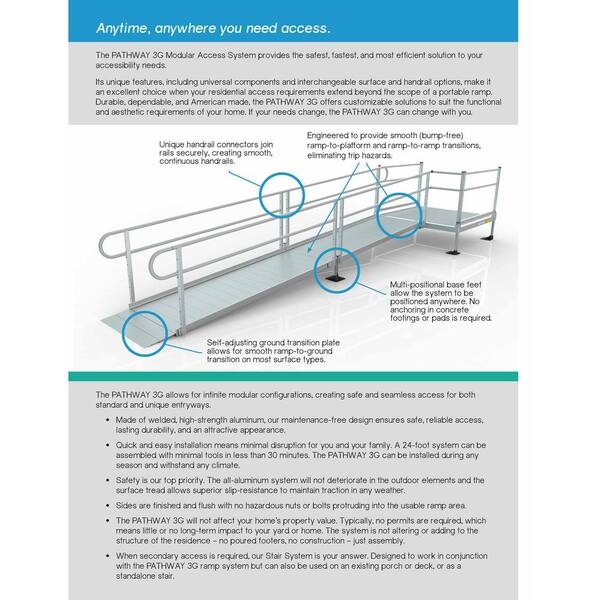 Anytime, anywhere you need access.

The PATHWAY 3G Modular Access System provides the safest, fastest, and most efficient solution to your accessibility needs.

Its unique features, including universal components and interchangeable surface and handrail options, make it an excellent choice when your residential access requirements extend beyond the scope of a portable ramp. Durable, dependable, and American made, the PATHWAY 3G offers customizable solutions to suit the functional and aesthetic requirements of your home. If your needs change, the PATHWAY 3G can change with you.

Unique handrail connectors join rails securely, creating smooth, continuous handrails.

Engineered to provide smooth (bump-free) ramp-to-platform and ramp-to-ramp transitions, eliminating trip hazards.

Multi-positional base feet allow the system to be positioned anywhere. No anchoring in concrete footings or pads is required.

Self-adjusting ground transition plate allows for smooth ramp-to-ground transition on most surface types.

The PATHWAY 3G allows for infinite modular configurations, creating safe and seamless access for both standard and unique entryways.

• Made of welded, high-strength aluminum, our maintenance-free design ensures safe, reliable access, lasting durability, and an attractive appearance.

• Quick and easy installation means minimal disruption for you and your family. A 24-foot system can be assembled with minimal tools in less than 30 minutes. The PATHWAY 3G can be installed during any season and withstand any climate.

• Safety is our top priority. The all-aluminum system will not deteriorate in the outdoor elements and the surface tread allows superior slip-resistance to maintain traction in any weather.

• Sides are finished and flush with no hazardous nuts or bolts protruding into the usable ramp area.

• The PATHWAY 3G will not affect your home's property value. Typically, no permits are required, which means little or no long-term impact to your yard or home. The system is not altering or adding to the structure of the residence – no poured footers, no construction – just assembly.

• When secondary access is required, our Stair System is your answer. Designed to work in conjunction with the PATHWAY 3G ramp system but can also be used on an existing porch or deck, or as a standalone stair.