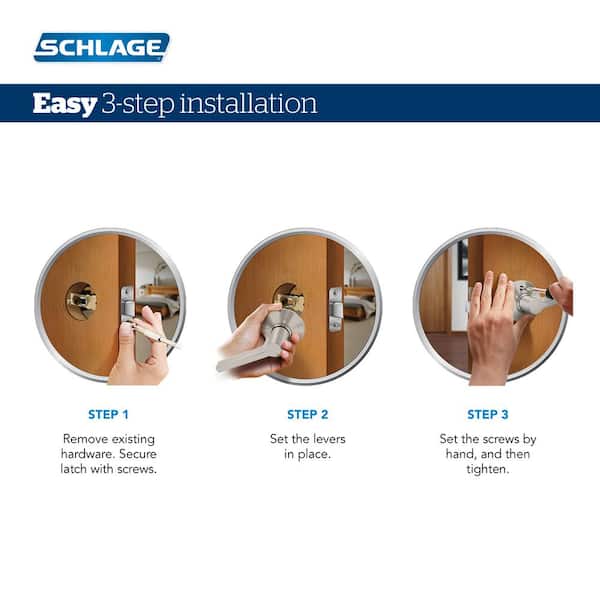 SCHLAGE

Easy 3-step installation

STEP 1

Remove existing hardware. Secure latch with screws.

STEP 2

Set the levers in place.

STEP 3

Set the screws by hand, and then tighten.