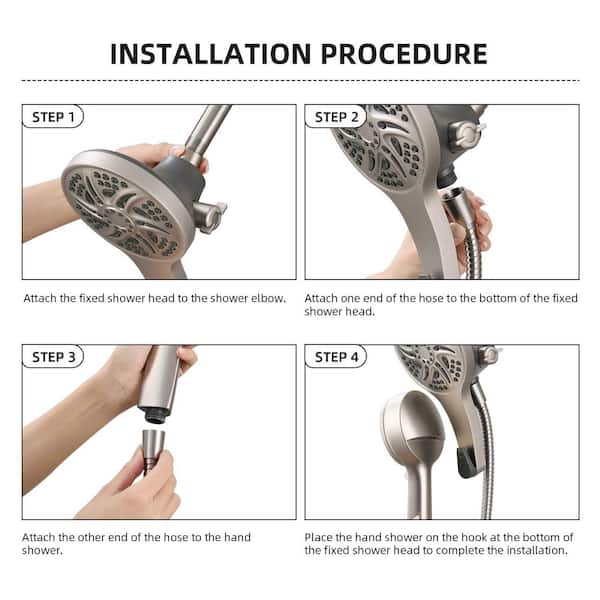 INSTALLATION PROCEDURE

STEP 1

Attach the fixed shower head to the shower elbow.

STEP 2

Attach one end of the hose to the bottom of the fixed shower head.

STEP 3

Attach the other end of the hose to the hand shower.

STEP 4

Place the hand shower on the hook at the bottom of the fixed shower head to complete the installation.