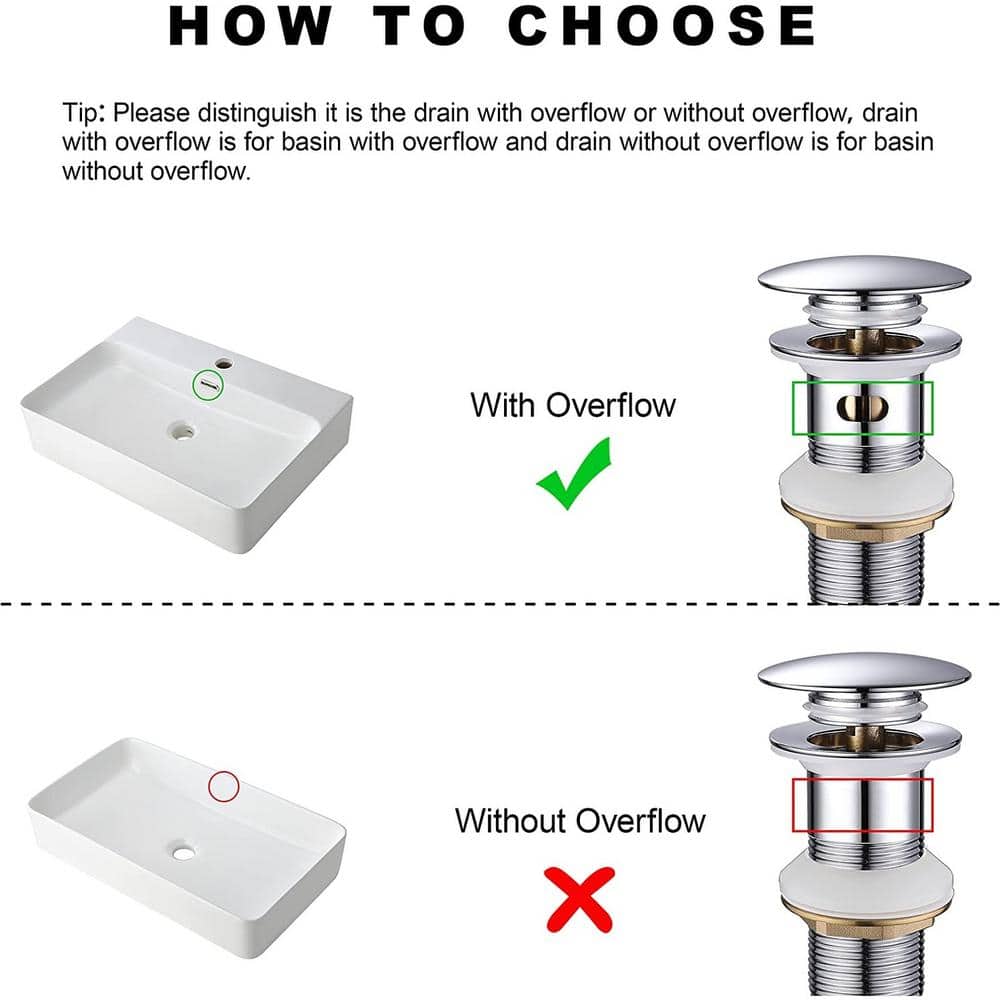 HOW TO CHOOSE

Tip: Please distinguish it is the drain with overflow or without overflow, drain with overflow is for basin with overflow and drain without overflow is for basin without overflow.

With Overflow

Without Overflow