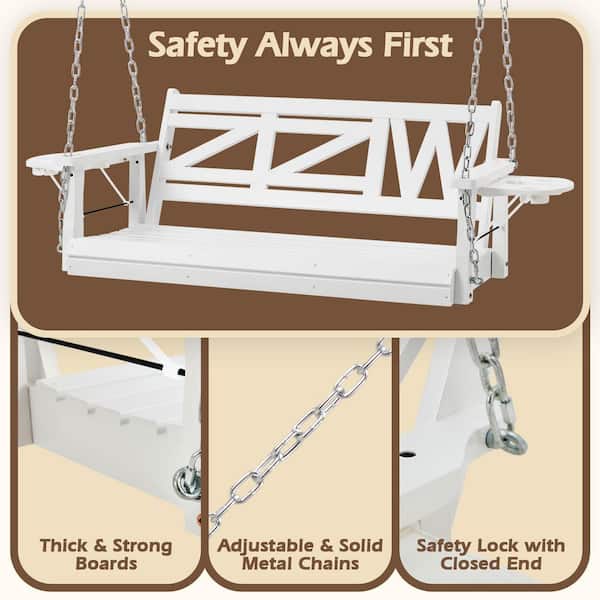 Safety Always First

Thick & Strong Boards

Adjustable & Solid Metal Chains

Safety Lock with Closed End