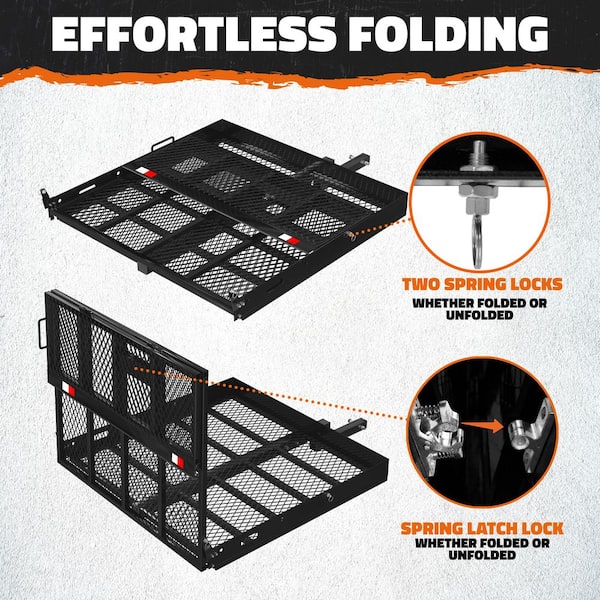 EFFORTLESS FOLDING

TWO SPRING LOCKS
WHETHER FOLDED OR UNFOLDED

SPRING LATCH LOCK
WHETHER FOLDED OR UNFOLDED