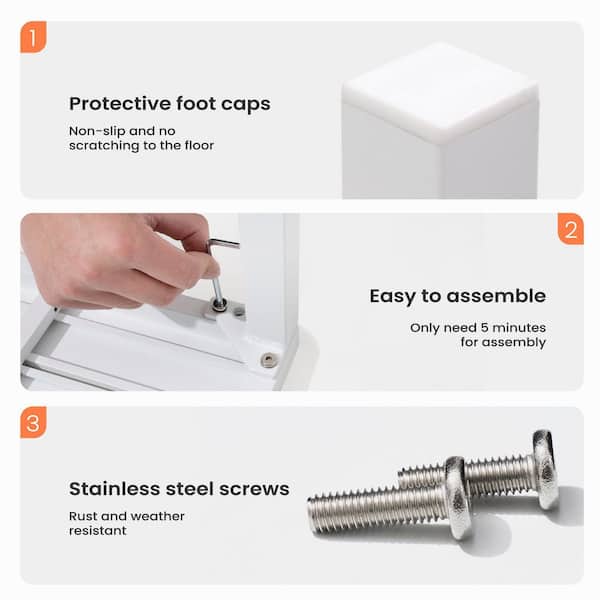 1

Protective foot caps

Non-slip and no scratching to the floor

2

Easy to assemble

Only need 5 minutes for assembly

3

Stainless steel screws

Rust and weather resistant