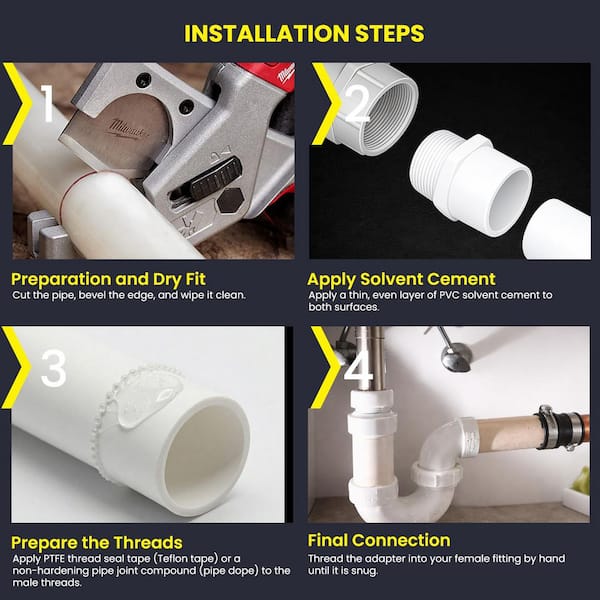 INSTALLATION STEPS

1

Milwaukee

Milwaukee

Preparation and Dry Fit
Cut the pipe, bevel the edge, and wipe it clean.

2

Apply Solvent Cement
Apply a thin, even layer of PVC solvent cement to both surfaces.

3

Prepare the Threads
Apply PTFE thread seal tape (Teflon tape) or a non-hardening pipe joint compound (pipe dope) to the male threads.

4

Final Connection
Thread the adapter into your female fitting by hand until it is snug.