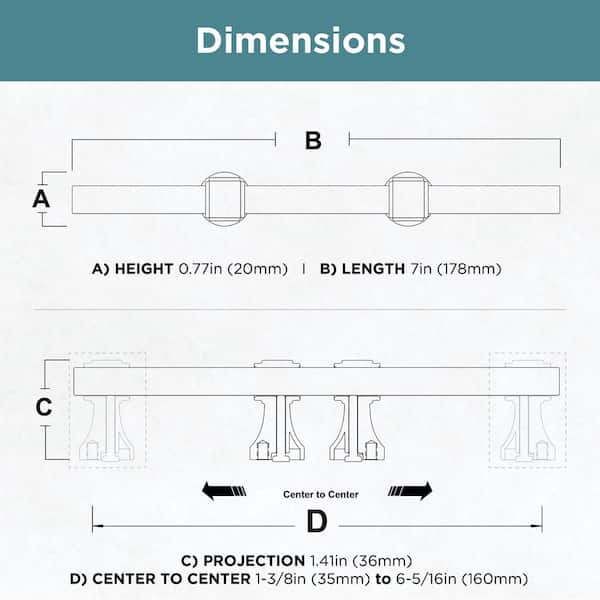 Dimensions

B

A

A) HEIGHT 0.77in (20mm) | B) LENGTH 7in (178mm)

C

Center to Center

D

C) PROJECTION 1.41in (36mm)
D) CENTER TO CENTER 1-3/8in (35mm) to 6-5/16in (160mm)