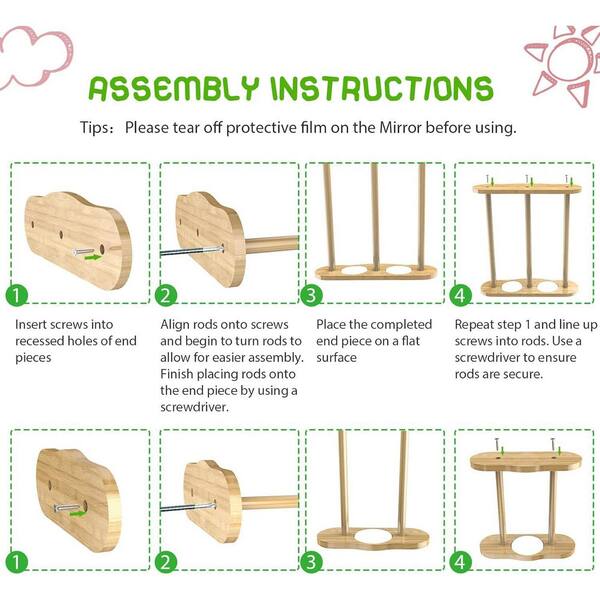 ASSEMBLY INSTRUCTIONS

Tips: Please tear off protective film on the Mirror before using.

1

Insert screws into recessed holes of end pieces

2

Align rods onto screws and begin to turn rods to allow for easier assembly. Finish placing rods onto the end piece by using a screwdriver.

3

Place the completed end piece on a flat surface

4

Repeat step 1 and line up screws into rods. Use a screwdriver to ensure rods are secure.

1

2

3

4