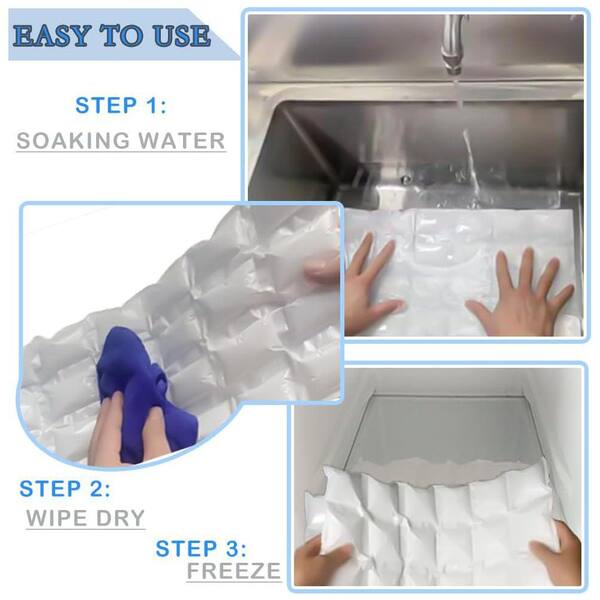 EASY TO USE

STEP 1:
SOAKING WATER

STEP 2:
WIPE DRY

STEP 3:
FREEZE