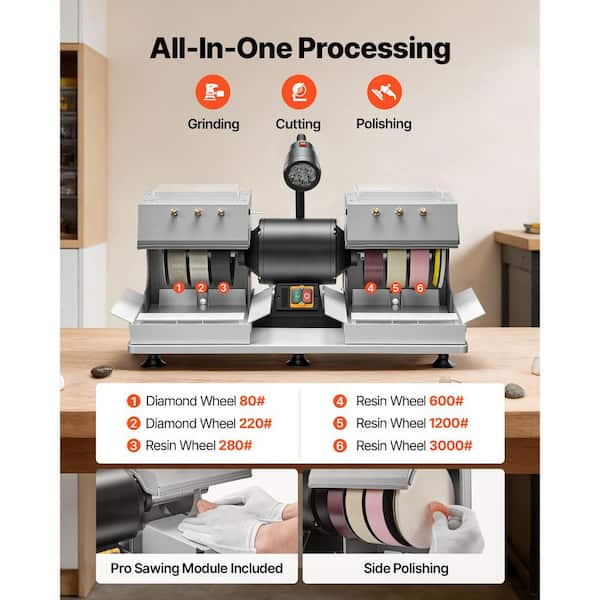 All-In-One Processing

Grinding

Cutting

Polishing

1 2 3

4 5 6

1 Diamond Wheel 80#
2 Diamond Wheel 220#
3 Resin Wheel 280#

4 Resin Wheel 600#
5 Resin Wheel 1200#
6 Resin Wheel 3000#

Pro Sawing Module Included

Side Polishing