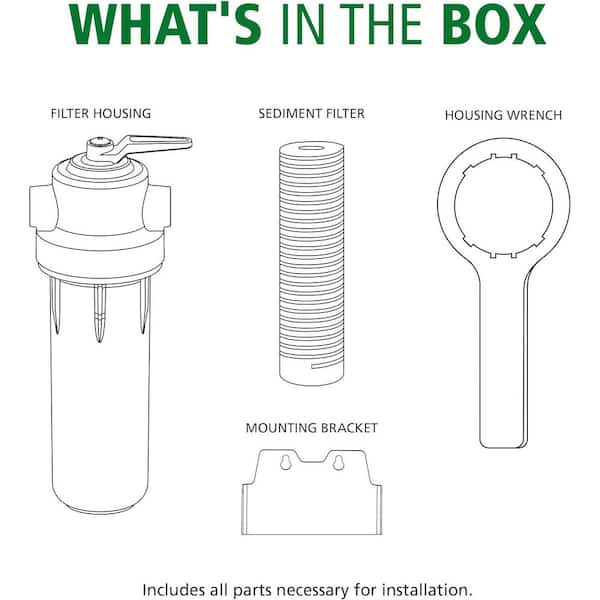 WHAT'S IN THE BOX

FILTER HOUSING

SEDIMENT FILTER

HOUSING WRENCH

MOUNTING BRACKET

Includes all parts necessary for installation.