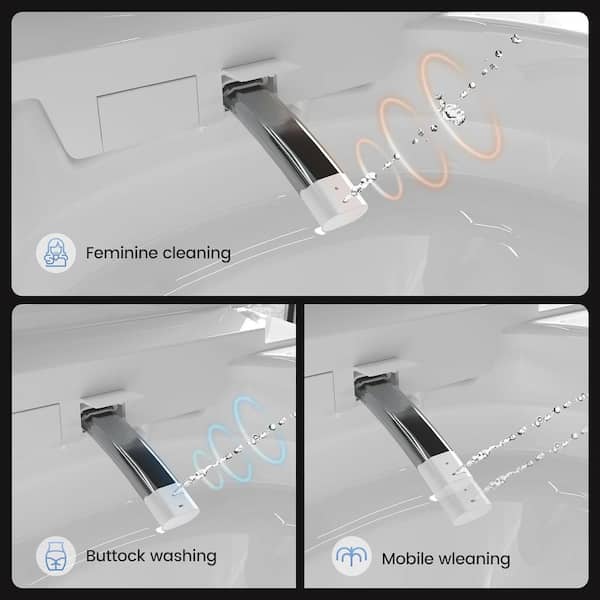 Feminine cleaning

Buttock washing

Mobile wleaning