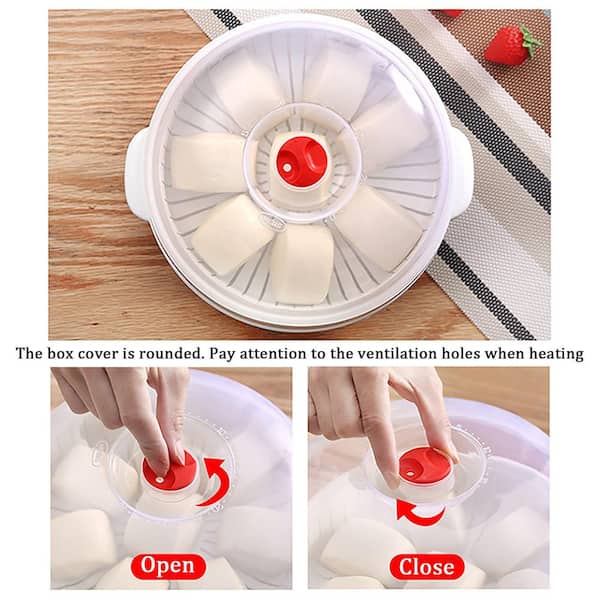 The box cover is rounded. Pay attention to the ventilation holes when heating

Open

Close