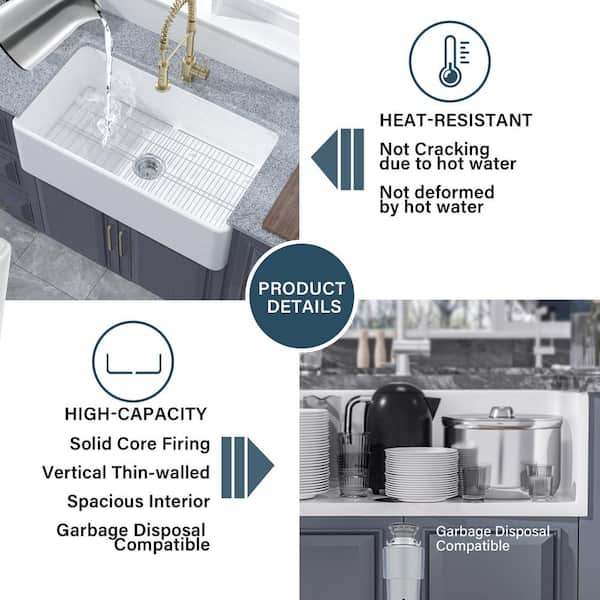 HEAT-RESISTANT

Not Cracking due to hot water

Not deformed by hot water

PRODUCT DETAILS

HIGH-CAPACITY

Solid Core Firing

Vertical Thin-walled

Spacious Interior

Garbage Disposal Compatible

Garbage Disposal Compatible