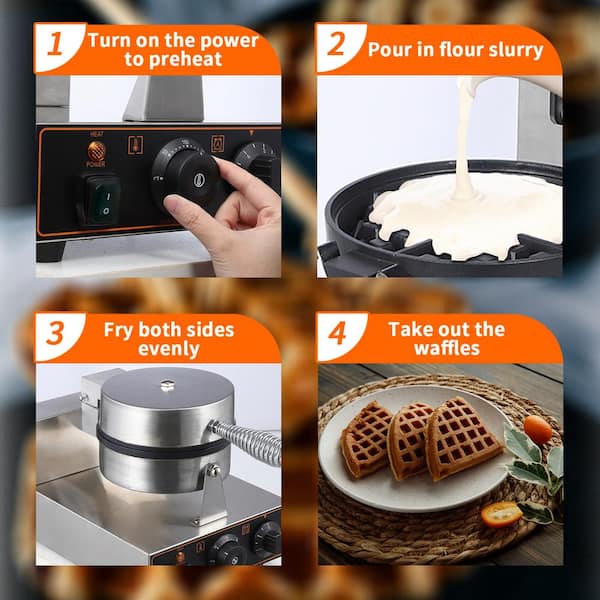 1 Turn on the power to preheat

HEAT

POWER

2 Pour in flour slurry

3 Fry both sides evenly

4 Take out the waffles