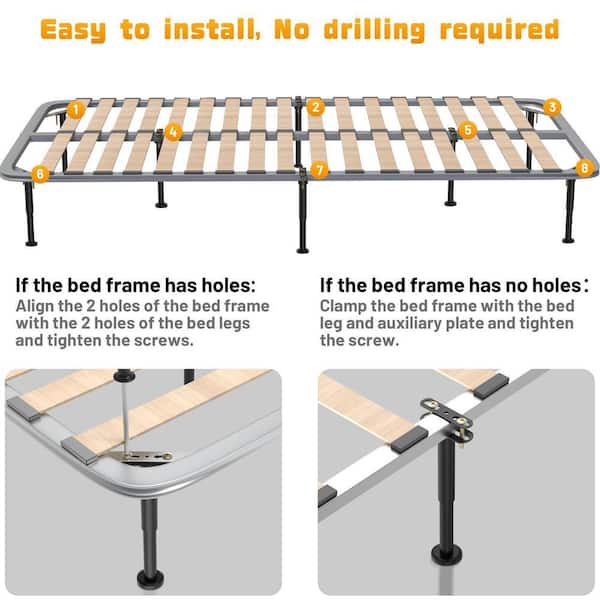 Easy to install, No drilling required

1
2
3
4
5
6
7
8

If the bed frame has holes:
Align the 2 holes of the bed frame with the 2 holes of the bed legs and tighten the screws.

If the bed frame has no holes:
Clamp the bed frame with the bed leg and auxiliary plate and tighten the screw.